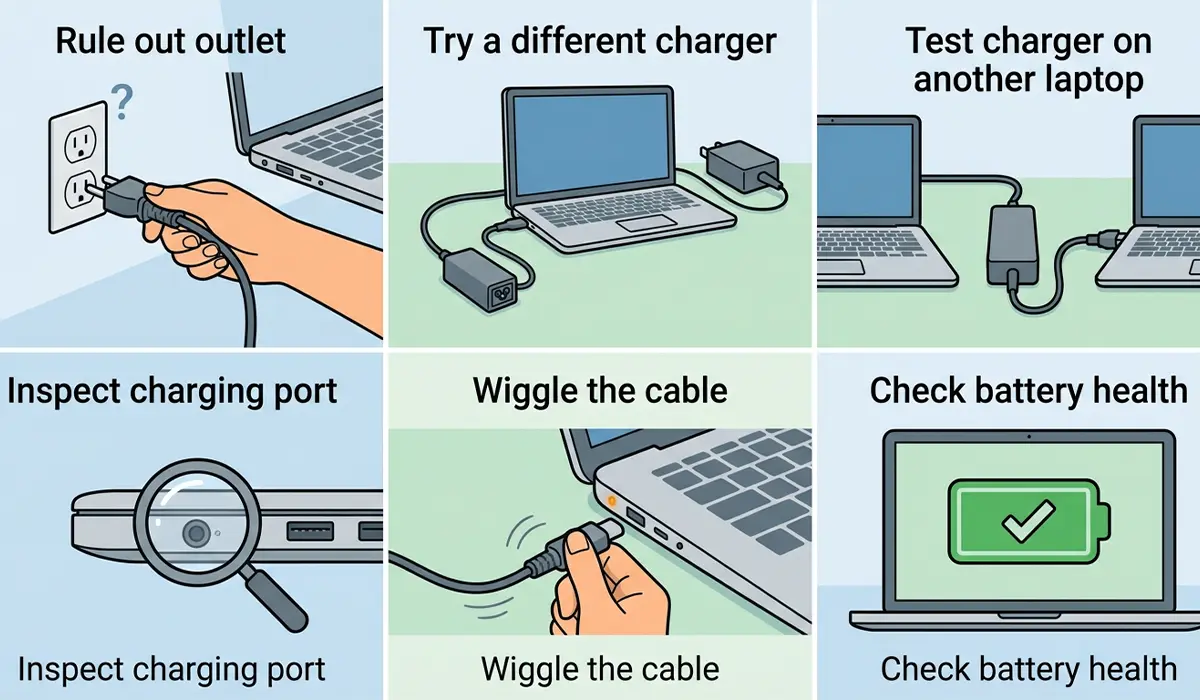 Rule out outlet

?

Try a different charger

Test charger on another laptop

Inspect charging port

Inspect charging port

Wiggle the cable

Wiggle the cable

Check battery health

Check battery health